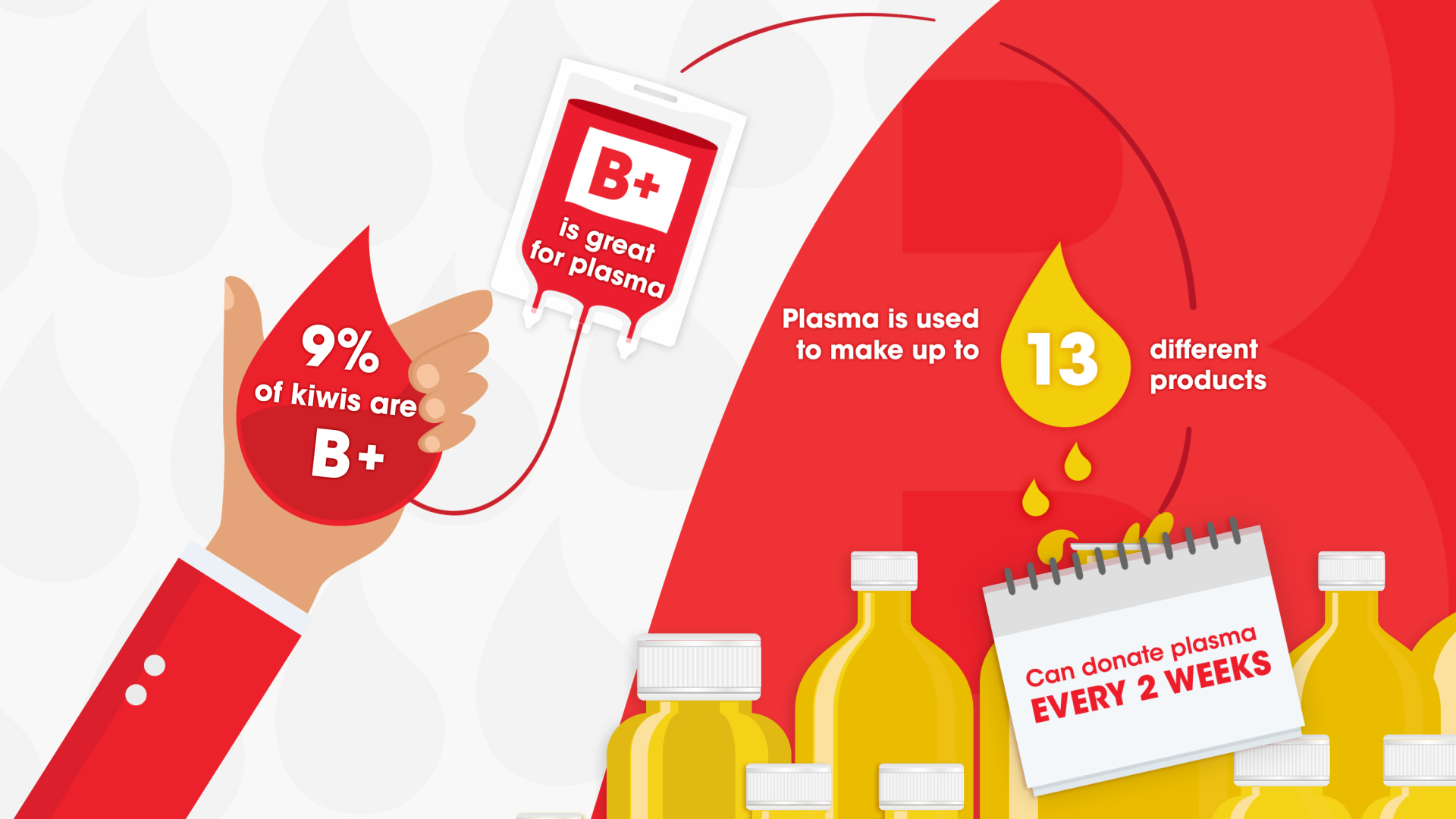 9%
of kiwis are
B+

B+
is great
for plasma

Plasma is used
to make up to
13
different
products

Can donate plasma
EVERY 2 WEEKS